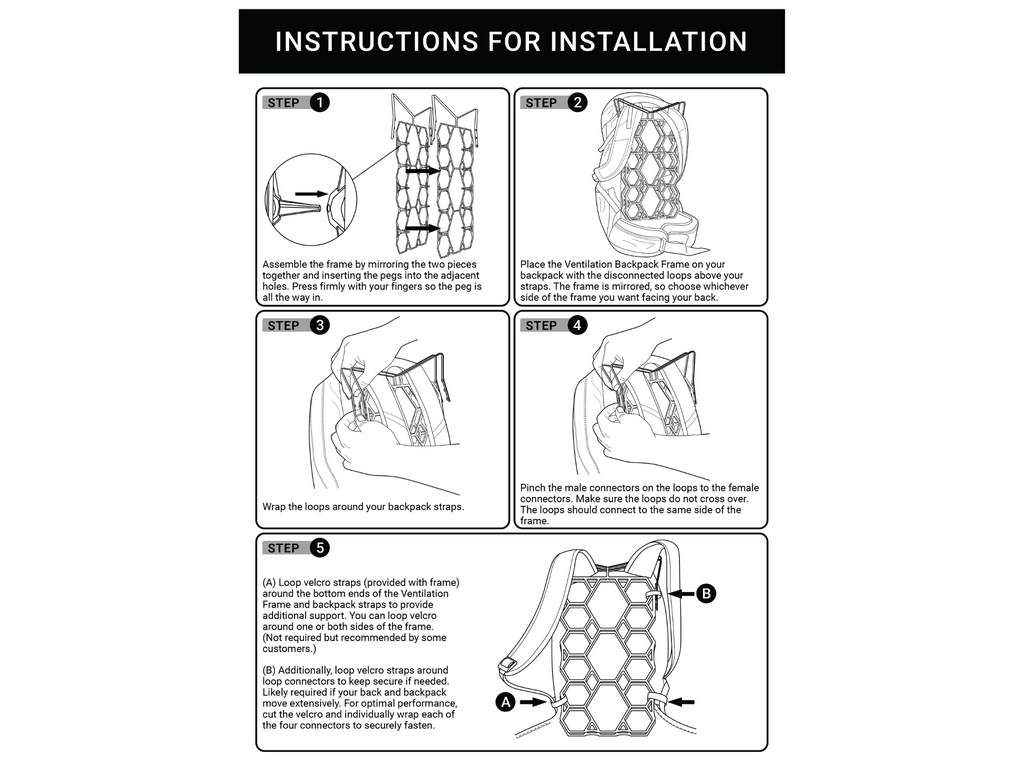 INSTRUCTIONS FOR INSTALLATION

STEP 1

Assemble the frame by mirroring the two pieces together and inserting the pegs into the adjacent holes. Press firmly with your fingers so the peg is all the way in.

STEP 2

Place the Ventilation Backpack Frame on your backpack with the disconnected loops above your straps. The frame is mirrored, so choose whichever side of the frame you want facing your back.

STEP 3

Wrap the loops around your backpack straps.

STEP 4

Pinch the male connectors on the loops to the female connectors. Make sure the loops do not cross over. The loops should connect to the same side of the frame.

STEP 5

(A) Loop velcro straps (provided with frame) around the bottom ends of the Ventilation Frame and backpack straps to provide additional support. You can loop velcro around one or both sides of the frame. (Not required but recommended by some customers.)

(B) Additionally, loop velcro straps around loop connectors to keep secure if needed. Likely required if your back and backpack move extensively. For optimal performance, cut the velcro and individually wrap each of the four connectors to securely fasten.

B

A