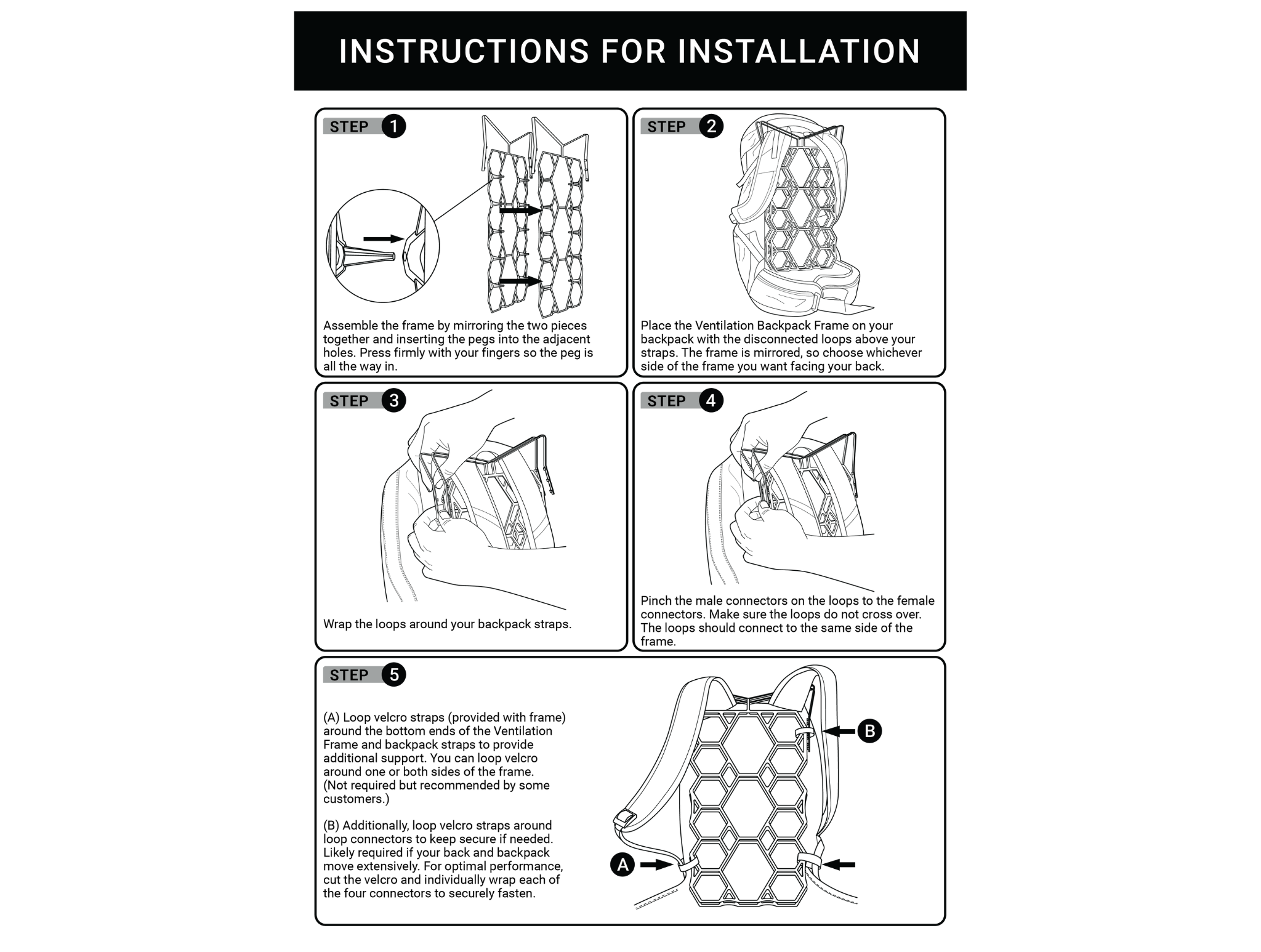 INSTRUCTIONS FOR INSTALLATION

STEP 1

Assemble the frame by mirroring the two pieces together and inserting the pegs into the adjacent holes. Press firmly with your fingers so the peg is all the way in.

STEP 2

Place the Ventilation Backpack Frame on your backpack with the disconnected loops above your straps. The frame is mirrored, so choose whichever side of the frame you want facing your back.

STEP 3

Wrap the loops around your backpack straps.

STEP 4

Pinch the male connectors on the loops to the female connectors. Make sure the loops do not cross over. The loops should connect to the same side of the frame.

STEP 5

(A) Loop velcro straps (provided with frame) around the bottom ends of the Ventilation Frame and backpack straps to provide additional support. You can loop velcro around one or both sides of the frame. (Not required but recommended by some customers.)

(B) Additionally, loop velcro straps around loop connectors to keep secure if needed. Likely required if your back and backpack move extensively. For optimal performance, cut the velcro and individually wrap each of the four connectors to securely fasten.

B

A